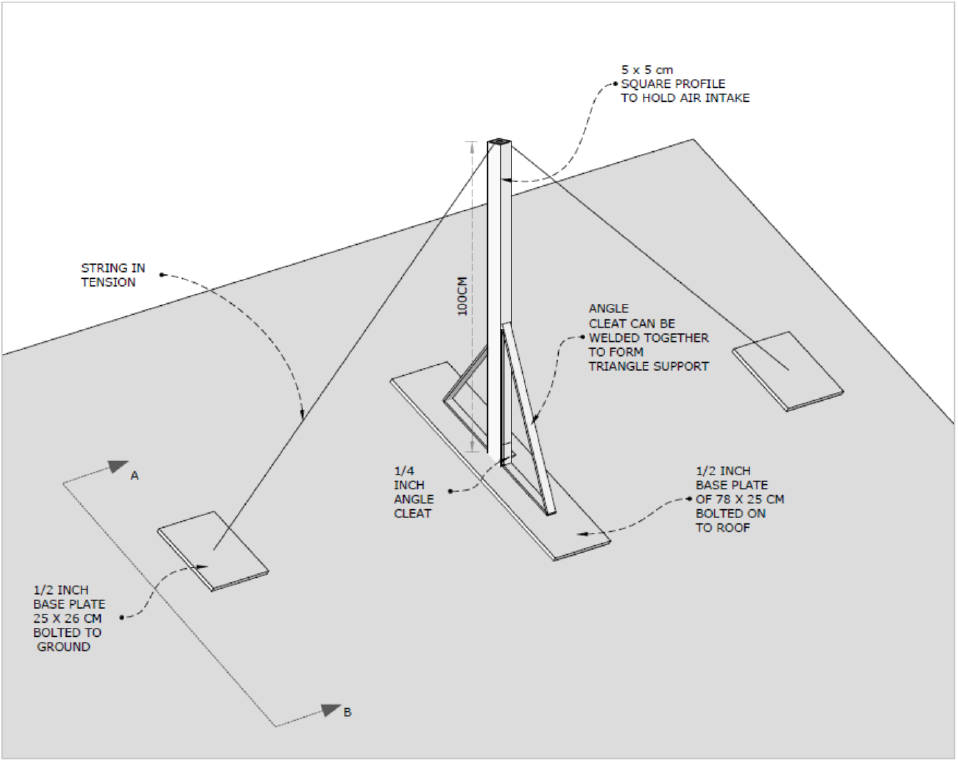 5 x 5 cm
SQUARE PROFILE
TO HOLD AIR INTAKE

STRING IN
TENSION

100CM

ANGLE
CLEAT CAN BE
WELDED TOGETHER
TO FORM
TRIANGLE SUPPORT

A

1/4
INCH
ANGLE
CLEAT

1/2 INCH
BASE PLATE
OF 78 X 25 CM
BOLTED ON
TO ROOF

1/2 INCH
BASE PLATE
25 X 26 CM
BOLTED TO
GROUND

B